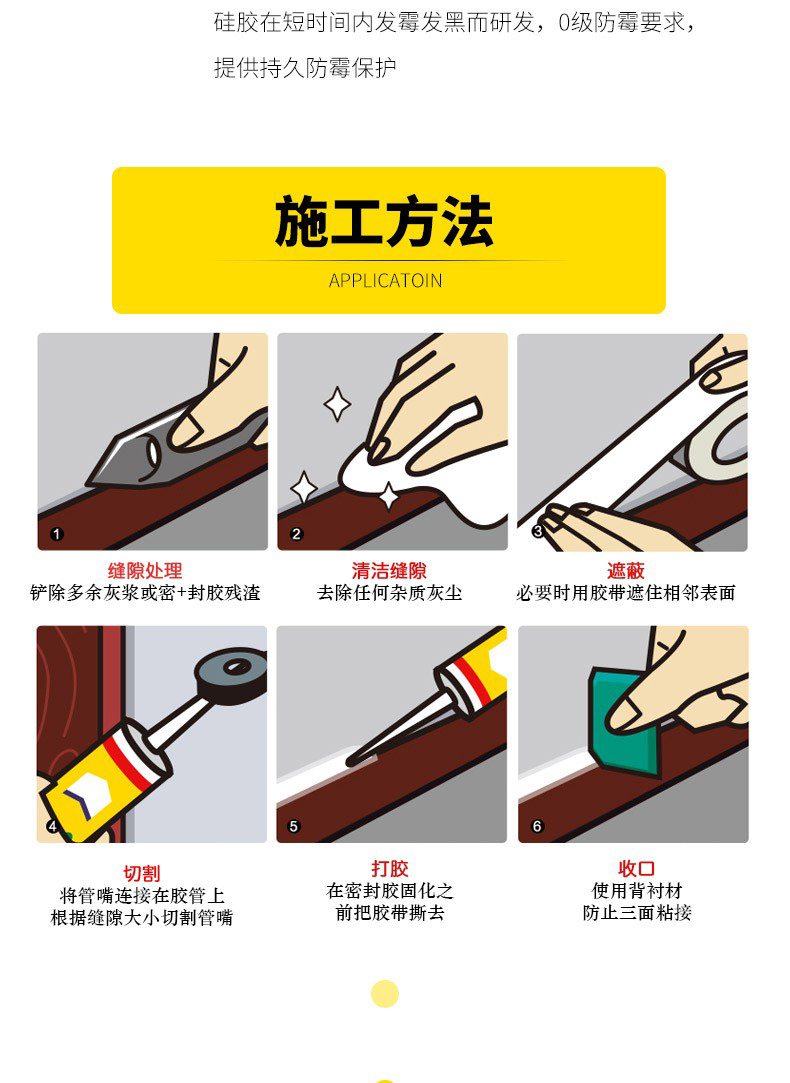 硅胶在短时间内发霉发黑而研发，0级防霉要求，提供持久防霉保护

施工方法
APPLICATOIN

1
缝隙处理
铲除多余灰浆或密+封胶残渣

2
清洁缝隙
去除任何杂质灰尘

3
遮蔽
必要时用胶带遮住相邻表面

4
切割
将管嘴连接在胶管上
根据缝隙大小切割管嘴

5
打胶
在密封胶固化之
前把胶带撕去

6
收口
使用背衬材
防止三面粘接